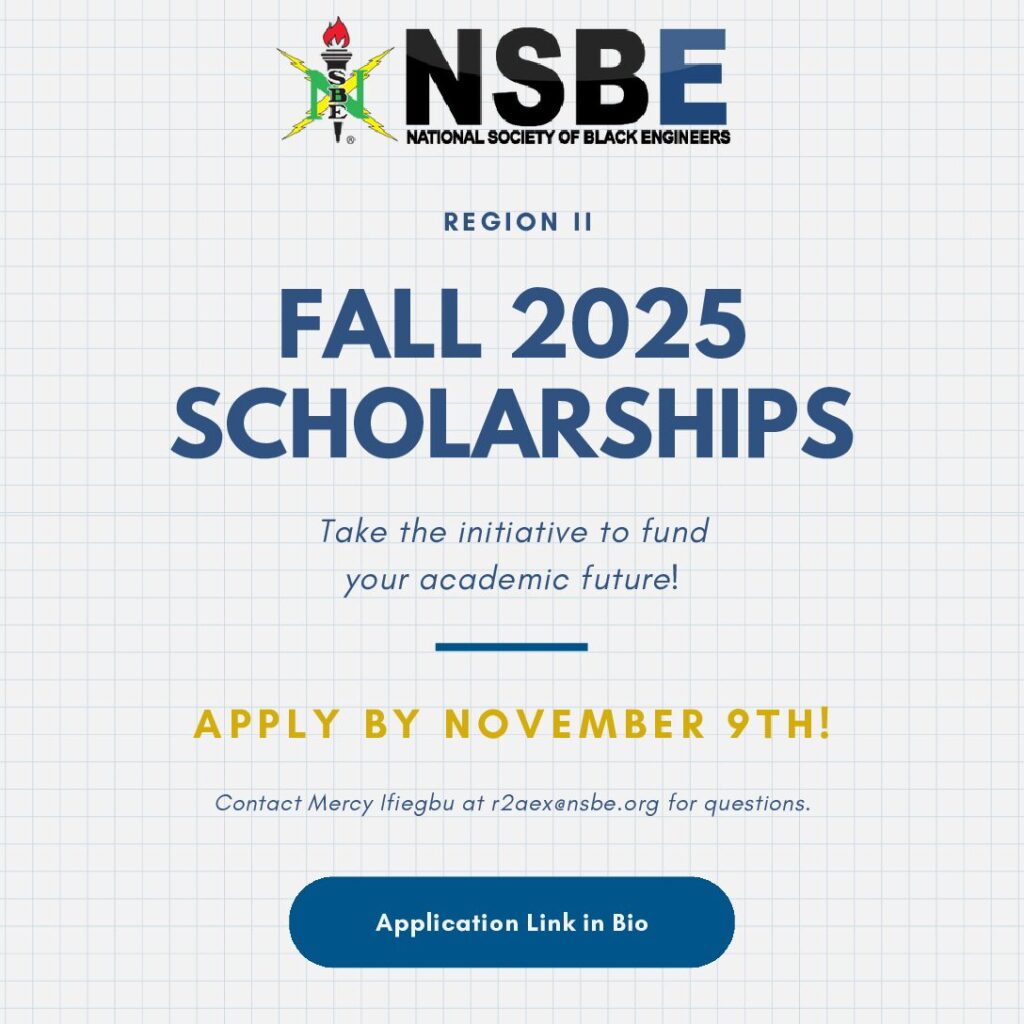 NSBE
NATIONAL SOCIETY OF BLACK ENGINEERS

REGION II

FALL 2025 SCHOLARSHIPS

Take the initiative to fund your academic future!

APPLY BY NOVEMBER 9TH!

Contact Mercy Ifiegbu at r2aex@nsbe.org for questions.

Application Link in Bio